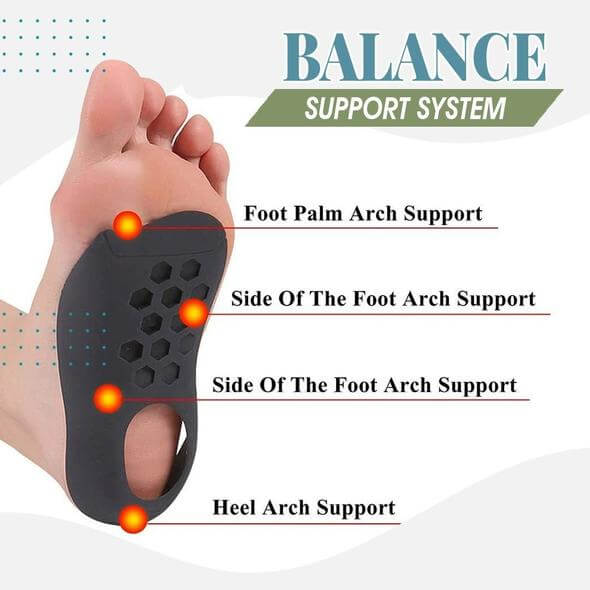 BALANCE
SUPPORT SYSTEM

Foot Palm Arch Support

Side Of The Foot Arch Support

Side Of The Foot Arch Support

Heel Arch Support