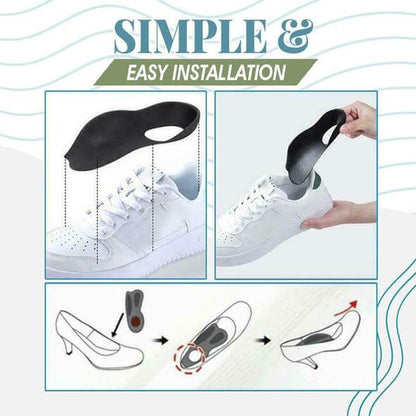 SIMPLE &
EASY INSTALLATION