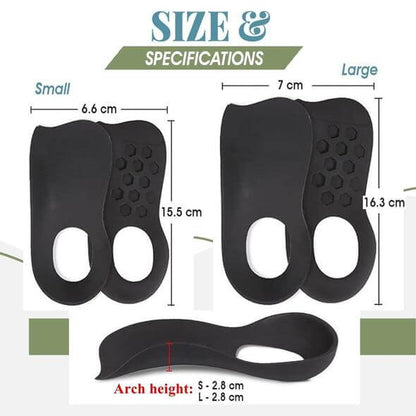 SIZE &
SPECIFICATIONS

Small
6.6 cm
15.5 cm

Large
7 cm
16.3 cm

Arch height: S - 2.8 cm
L - 2.8 cm